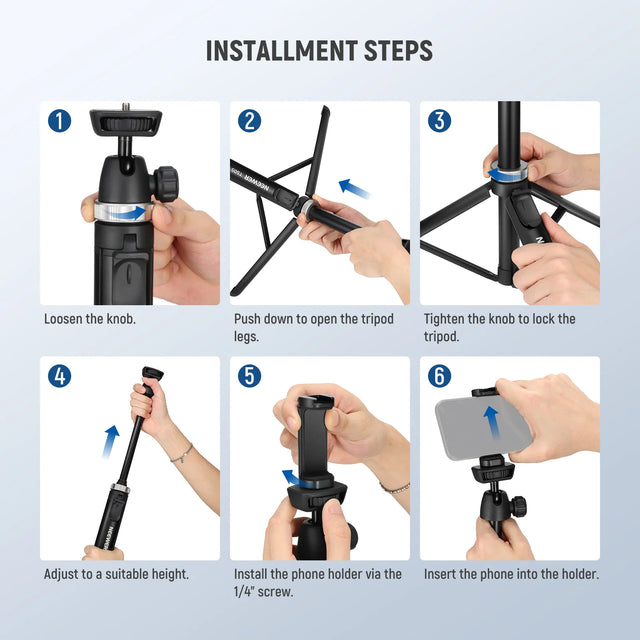 INSTALLMENT STEPS

1

Loosen the knob.

2

NEEWER

Push down to open the tripod legs.

3

Tighten the knob to lock the tripod.

4

NEEWER

Adjust to a suitable height.

5

Install the phone holder via the 1/4" screw.

6

Insert the phone into the holder.